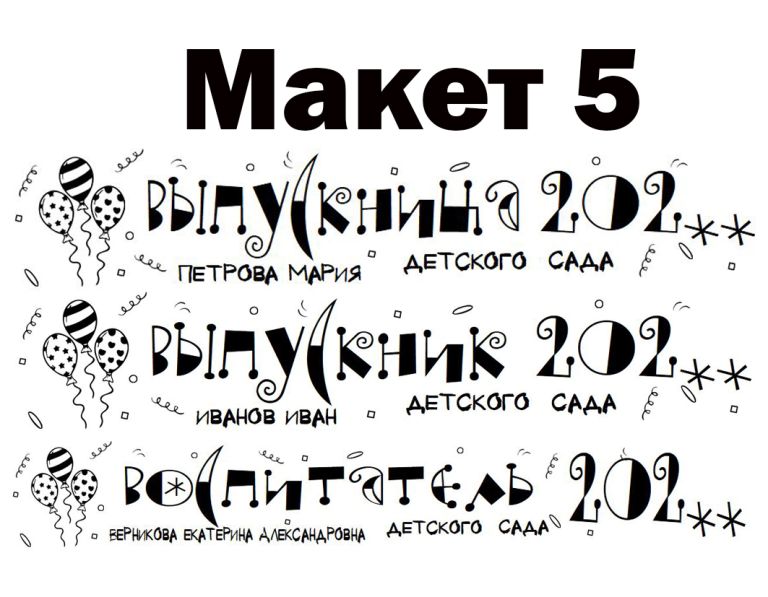 Макет 5

ВЫПУСКНИЦА 202**
ПЕТРОВА МАРИЯ ДЕТСКОГО САДА

ВЫПУСКНИК 202**
ИВАНОВ ИВАН ДЕТСКОГО САДА

ВОСПИТАТЕЛЬ 202**
ВЕРНИКОВА ЕКАТЕРИНА АЛЕКСАНДРОВНА ДЕТСКОГО САДА